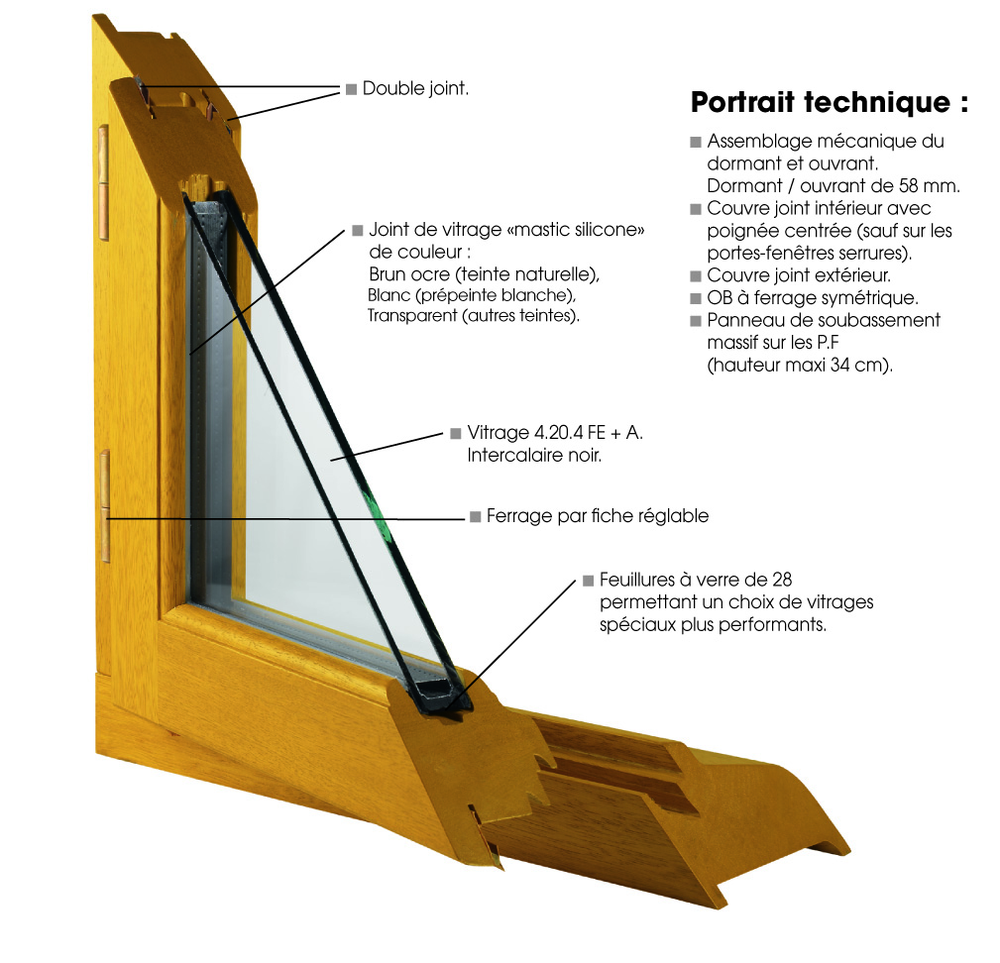 ■ Double joint.

■ Joint de vitrage «mastic silicone» de couleur :
Brun ocre (teinte naturelle),
Blanc (prépeinte blanche),
Transparent (autres teintes).

■ Vitrage 4.20.4 FE + A.
Intercalaire noir.

■ Ferrage par fiche réglable

■ Feuillures à verre de 28 permettant un choix de vitrages spéciaux plus performants.

Portrait technique :

■ Assemblage mécanique du dormant et ouvrant.
Dormant / ouvrant de 58 mm.
■ Couvre joint intérieur avec poignée centrée (sauf sur les portes-fenêtres serrures).
■ Couvre joint extérieur.
■ OB à ferrage symétrique.
■ Panneau de soubassement massif sur les P.F (hauteur maxi 34 cm).